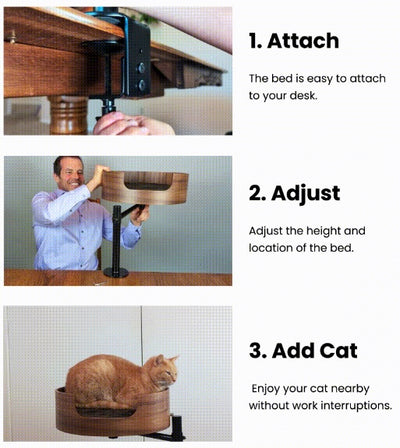 1. Attach

The bed is easy to attach to your desk.

2. Adjust

Adjust the height and location of the bed.

3. Add Cat

Enjoy your cat nearby without work interruptions.